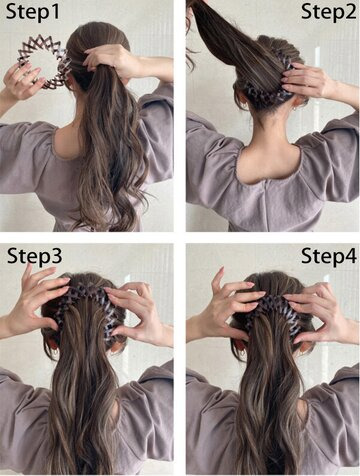 Step1

Step2

Step3

Step4