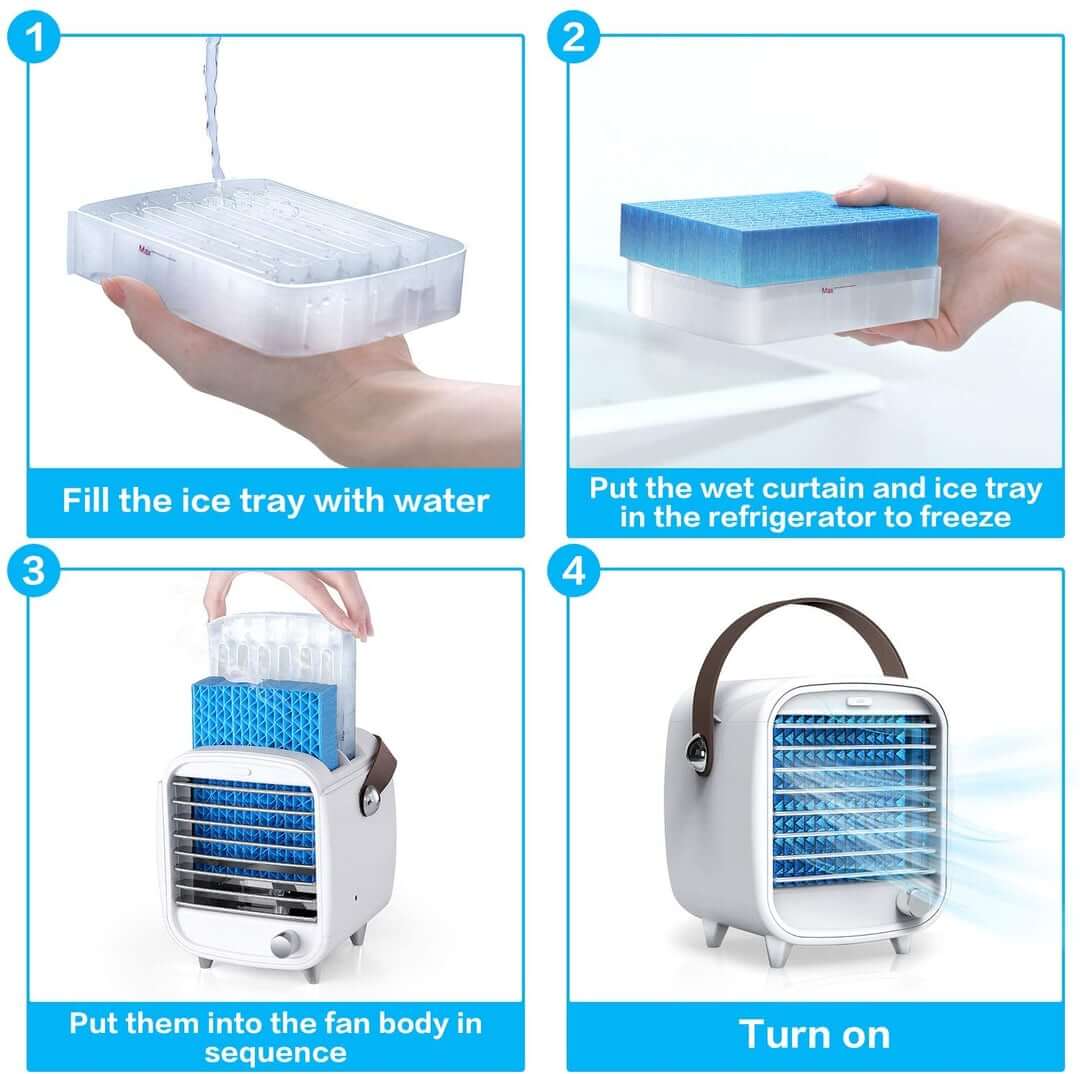 1

Max

Fill the ice tray with water

2

Max

Put the wet curtain and ice tray in the refrigerator to freeze

3

Put them into the fan body in sequence

4

Turn on